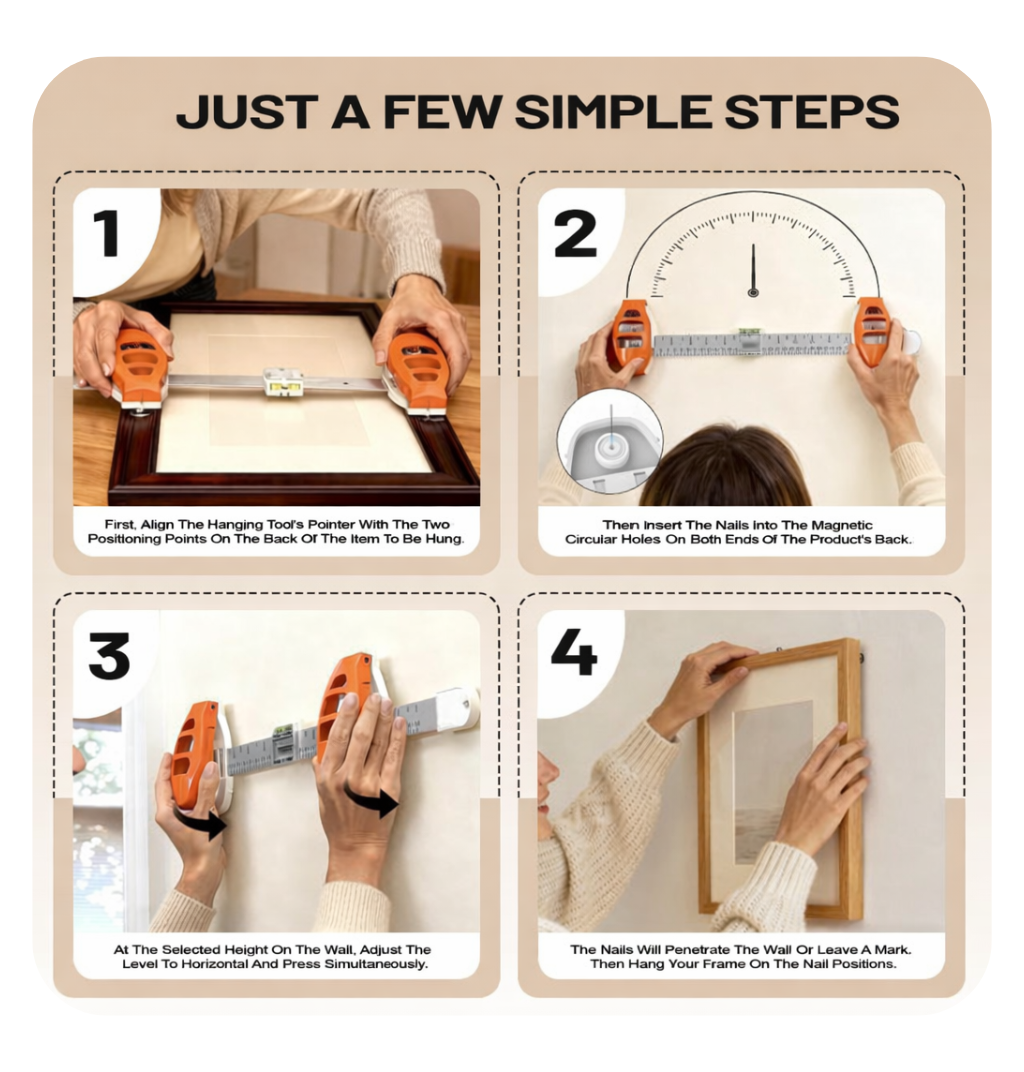 JUST A FEW SIMPLE STEPS

1

First, Align The Hanging Tool's Pointer With The Two Positioning Points On The Back Of The Item To Be Hung.

2

Then Insert The Nails Into The Magnetic Circular Holes On Both Ends Of The Product's Back.

3

At The Selected Height On The Wall, Adjust The Level To Horizontal And Press Simultaneously.

4

The Nails Will Penetrate The Wall Or Leave A Mark. Then Hang Your Frame On The Nail Positions.